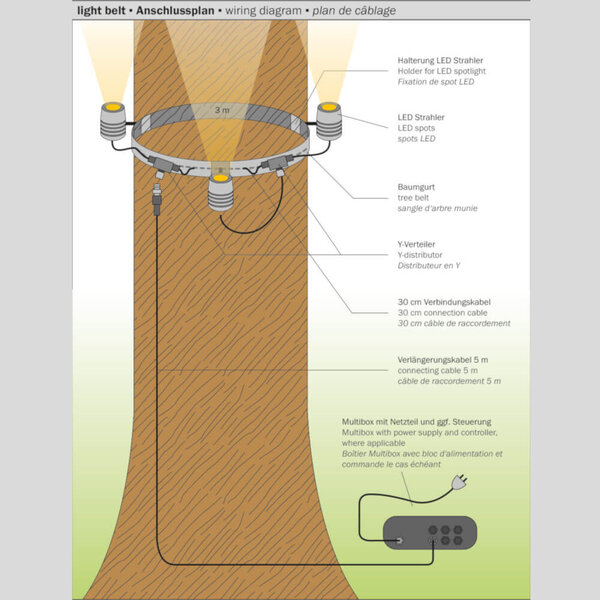 light belt • Anschlussplan • wiring diagram • plan de câblage

3 m

Halterung LED Strahler
Holder for LED spotlight
Fixation de spot LED

LED Strahler
LED spots
spots LED

Baumgurt
tree belt
sangle d'arbre munie

Y-Verteiler
Y-distributor
Distributeur en Y

30 cm Verbindungskabel
30 cm connection cable
30 cm câble de raccordement

Verlängerungskabel 5 m
connecting cable 5 m
câble de raccordement 5 m

Multibox mit Netzteil und ggf. Steuerung
Multibox with power supply and controller, where applicable
Boîtier Multibox avec bloc d'alimentation et commande le cas échéant