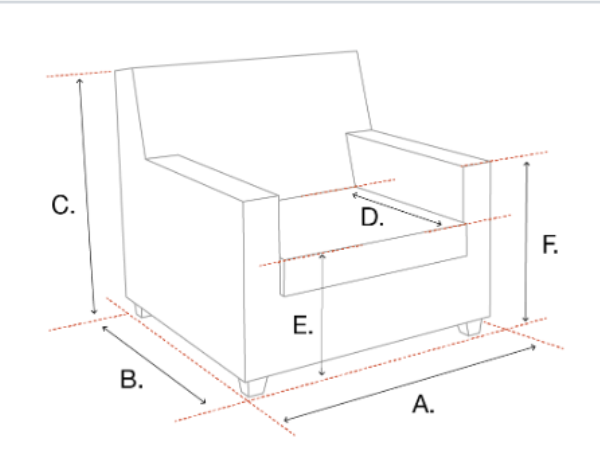 C.
D.
F.
E.
B.
A.